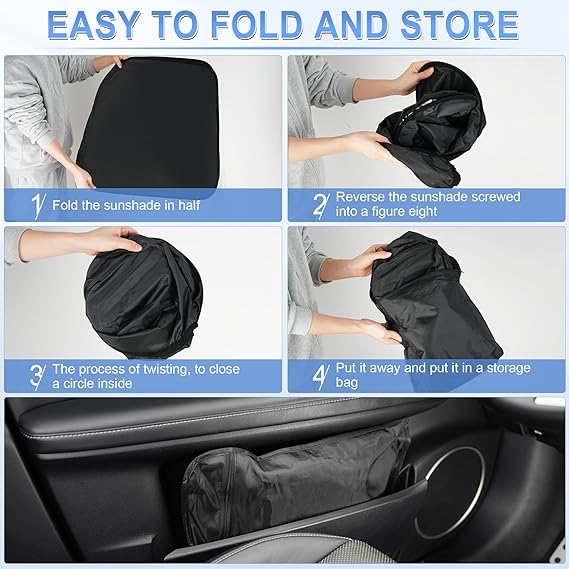 EASY TO FOLD AND STORE

1 Fold the sunshade in half

2 Reverse the sunshade screwed into a figure eight

3 The process of twisting, to close a circle inside

4 Put it away and put it in a storage bag