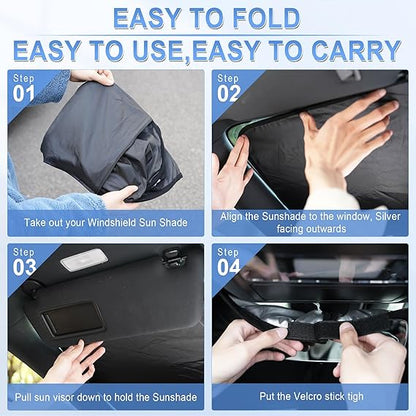 EASY TO FOLD
EASY TO USE,EASY TO CARRY

Step
01

Take out your Windshield Sun Shade

Step
02

Align the Sunshade to the window, Silver facing outwards

Step
03

Pull sun visor down to hold the Sunshade

Step
04

Put the Velcro stick tigh